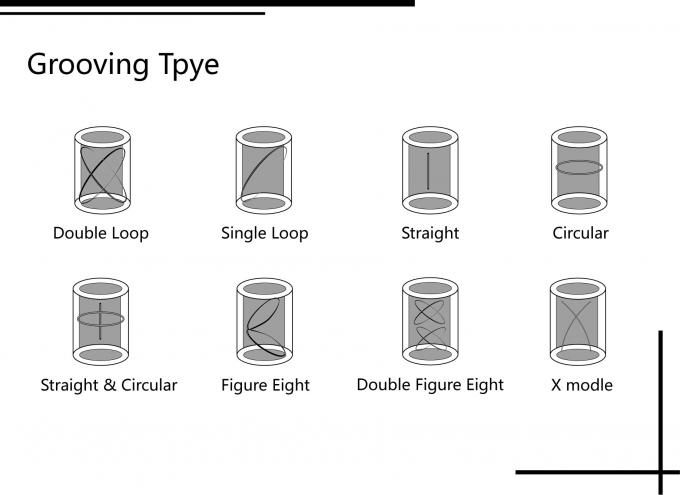 Grooving Tpye

Double Loop

Single Loop

Straight

Circular

Straight & Circular

Figure Eight

Double Figure Eight

X modle